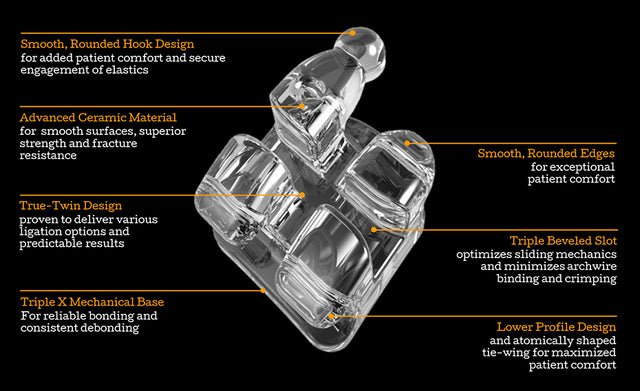 Smooth, Rounded Hook Design
for added patient comfort and secure engagement of elastics

Advanced Ceramic Material
for smooth surfaces, superior strength and fracture resistance

True-Twin Design
proven to deliver various ligation options and predictable results

Triple X Mechanical Base
For reliable bonding and consistent debonding

Smooth, Rounded Edges
for exceptional patient comfort

Triple Beveled Slot
optimizes sliding mechanics and minimizes archwire binding and crimping

Lower Profile Design
and atomically shaped tie-wing for maximized patient comfort